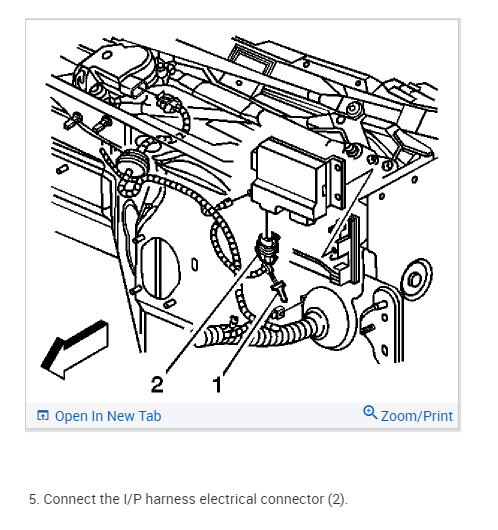 2 1

Open In New Tab

Zoom/Print

5. Connect the I/P harness electrical connector (2).