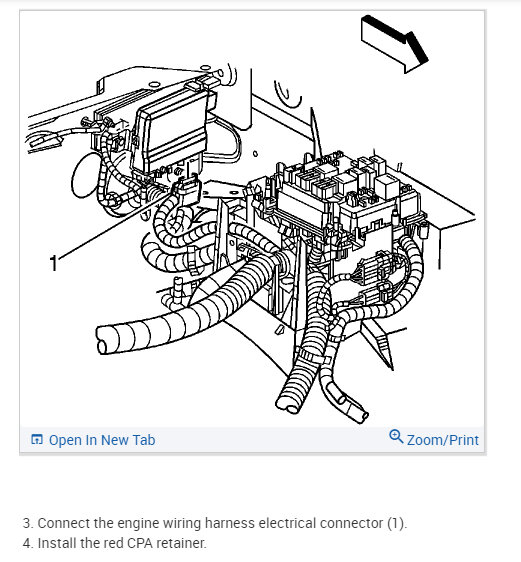 1

Open In New Tab

Zoom/Print

3. Connect the engine wiring harness electrical connector (1).
4. Install the red CPA retainer.