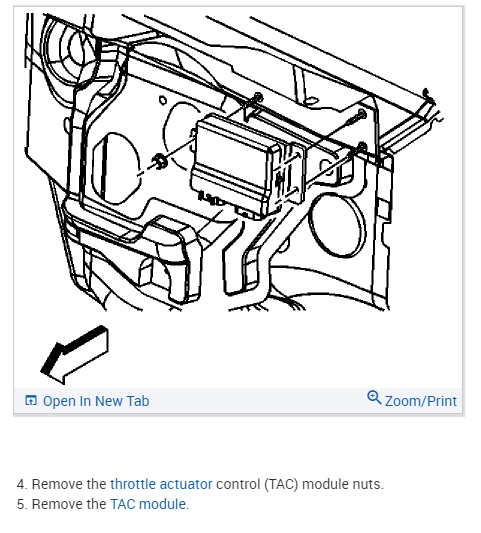 Open In New Tab

Zoom/Print

4. Remove the throttle actuator control (TAC) module nuts.
5. Remove the TAC module.