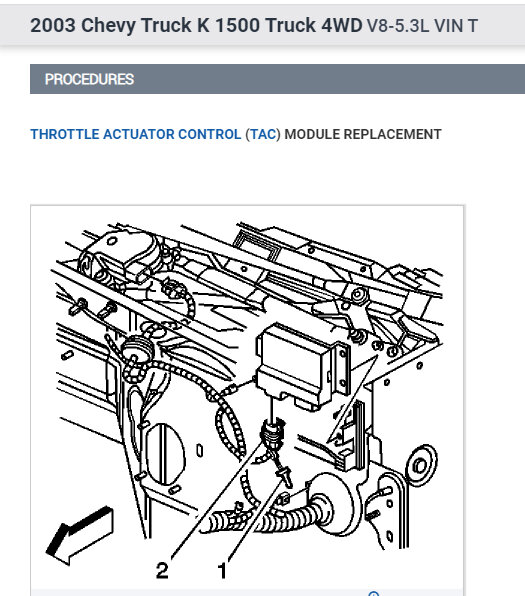 2003 Chevy Truck K 1500 Truck 4WD V8-5.3L VIN T

PROCEDURES

THROTTLE ACTUATOR CONTROL (TAC) MODULE REPLACEMENT

2
1