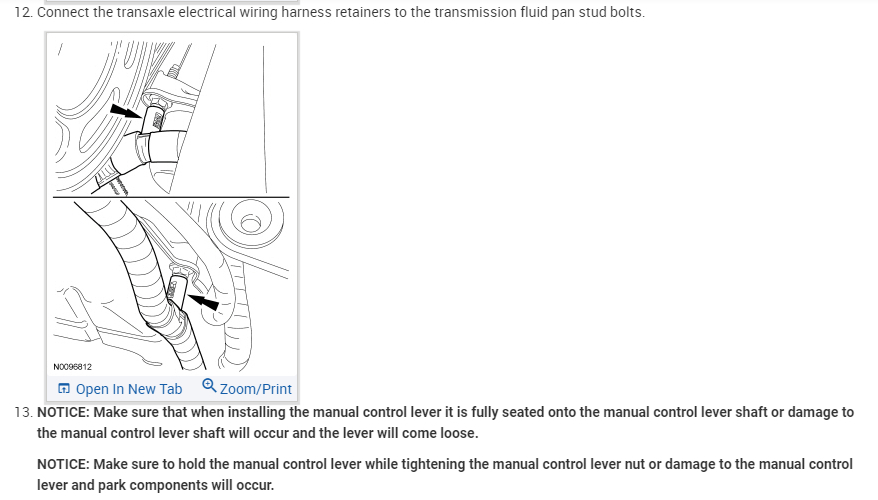 12. Connect the transaxle electrical wiring harness retainers to the transmission fluid pan stud bolts.

N0096812

Open In New Tab Zoom/Print

13. NOTICE: Make sure that when installing the manual control lever it is fully seated onto the manual control lever shaft or damage to the manual control lever shaft will occur and the lever will come loose.

NOTICE: Make sure to hold the manual control lever while tightening the manual control lever nut or damage to the manual control lever and park components will occur.