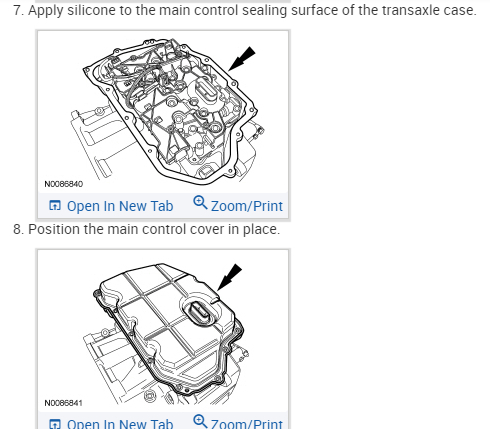 7. Apply silicone to the main control sealing surface of the transaxle case.

N0086840

Open In New Tab Zoom/Print

8. Position the main control cover in place.

N0086841

Open In New Tab Zoom/Print