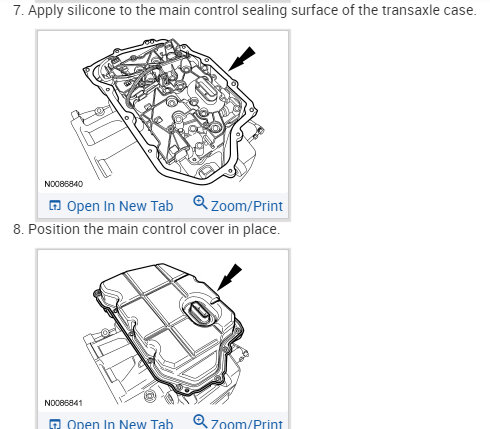 7. Apply silicone to the main control sealing surface of the transaxle case.

N0086840

Open In New Tab Zoom/Print

8. Position the main control cover in place.

N0086841

Open In New Tab Zoom/Print