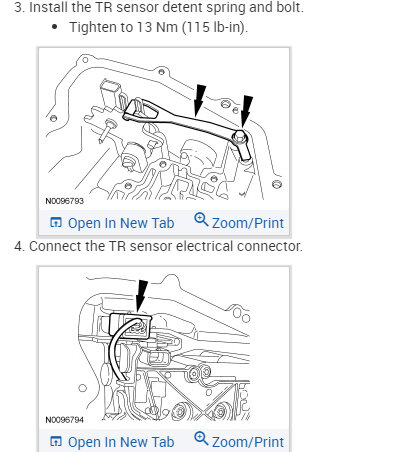 3. Install the TR sensor detent spring and bolt.

• Tighten to 13 Nm (115 lb-in).

N0096793

Open In New Tab Zoom/Print

4. Connect the TR sensor electrical connector.

N0096794

Open In New Tab Zoom/Print