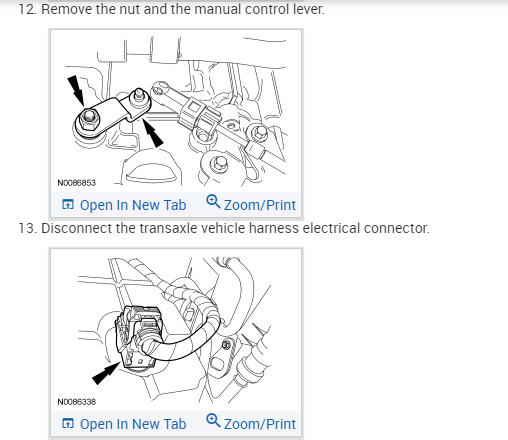 12. Remove the nut and the manual control lever.

N0086853

Open In New Tab Zoom/Print

13. Disconnect the transaxle vehicle harness electrical connector.

N0086338

Open In New Tab Zoom/Print