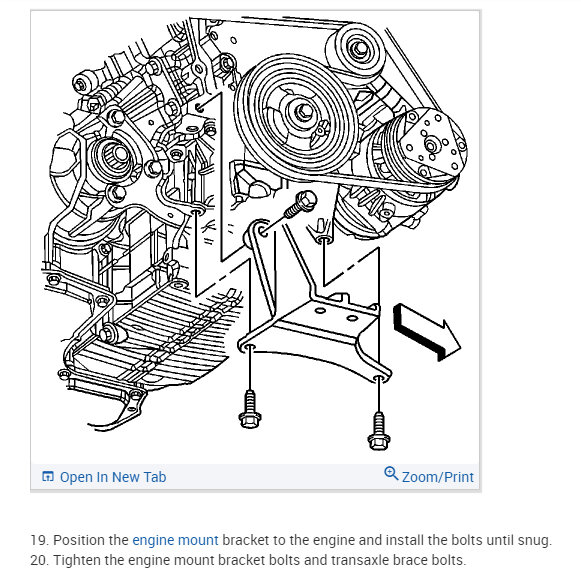 Open In New Tab
Zoom/Print

19. Position the engine mount bracket to the engine and install the bolts until snug.
20. Tighten the engine mount bracket bolts and transaxle brace bolts.