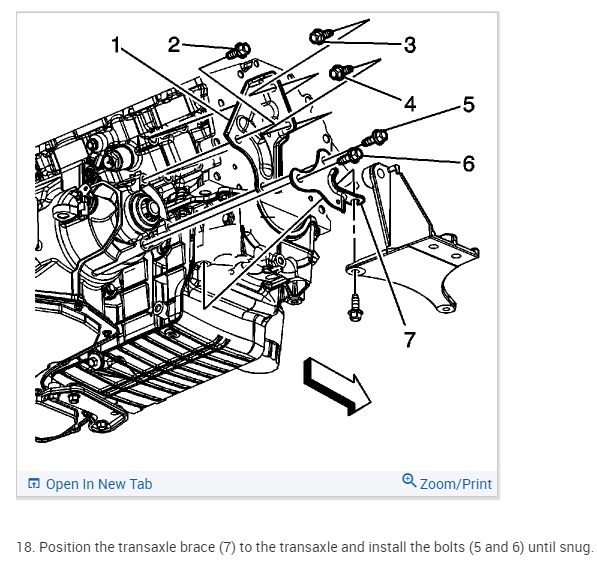 1
2
3
4
5
6
7

Open In New Tab
Zoom/Print

18. Position the transaxle brace (7) to the transaxle and install the bolts (5 and 6) until snug.