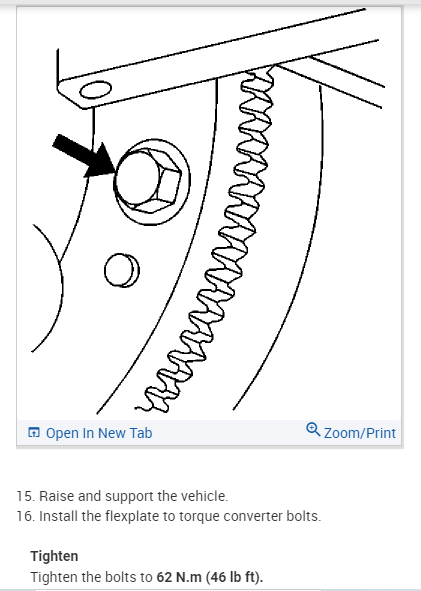 Open In New Tab

Zoom/Print

15. Raise and support the vehicle.
16. Install the flexplate to torque converter bolts.

Tighten
Tighten the bolts to 62 N.m (46 lb ft).