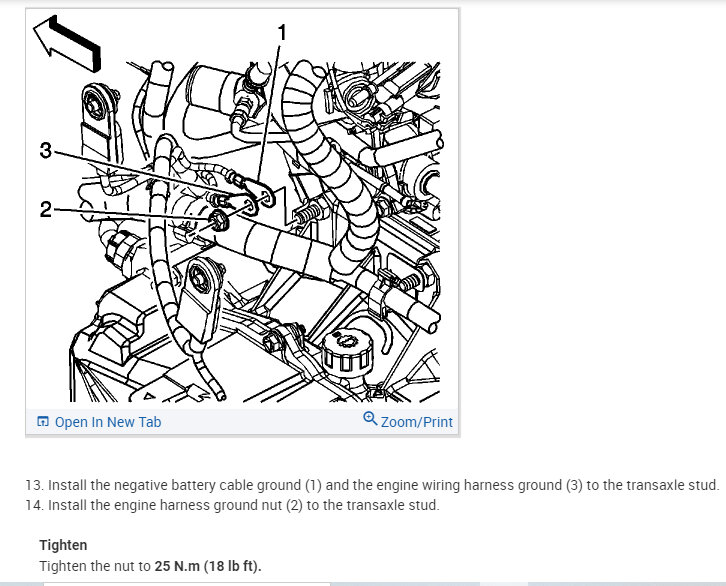 1
3
2

Open In New Tab
Zoom/Print

13. Install the negative battery cable ground (1) and the engine wiring harness ground (3) to the transaxle stud.
14. Install the engine harness ground nut (2) to the transaxle stud.

Tighten
Tighten the nut to 25 N.m (18 lb ft).