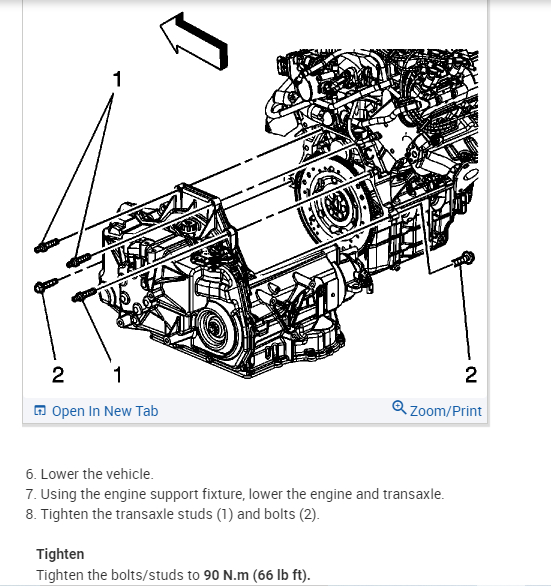 1

2 1 2

Open In New Tab Zoom/Print

6. Lower the vehicle.
7. Using the engine support fixture, lower the engine and transaxle.
8. Tighten the transaxle studs (1) and bolts (2).

Tighten
Tighten the bolts/studs to 90 N.m (66 lb ft).