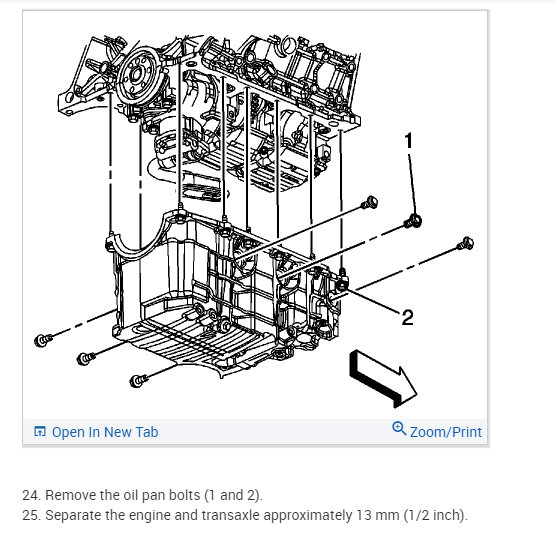 1

2

Open In New Tab

Zoom/Print

24. Remove the oil pan bolts (1 and 2).

25. Separate the engine and transaxle approximately 13 mm (1/2 inch).