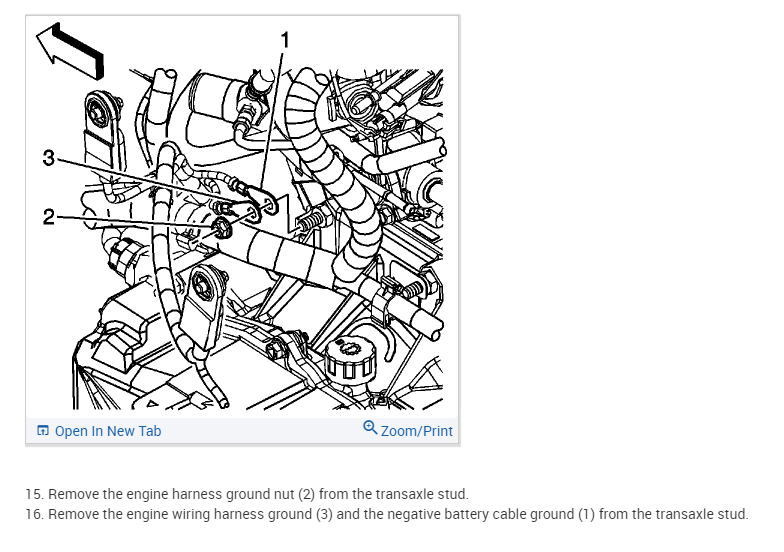 1

3

2

Open In New Tab

Zoom/Print

15. Remove the engine harness ground nut (2) from the transaxle stud.
16. Remove the engine wiring harness ground (3) and the negative battery cable ground (1) from the transaxle stud.