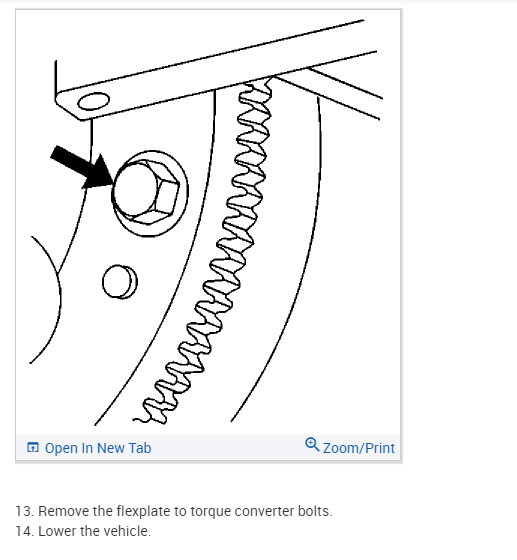 Open In New Tab
Zoom/Print

13. Remove the flexplate to torque converter bolts.
14. Lower the vehicle.