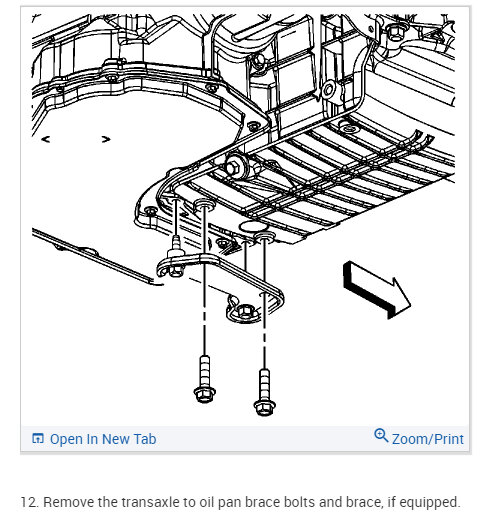 Open In New Tab

Zoom/Print

12. Remove the transaxle to oil pan brace bolts and brace, if equipped.