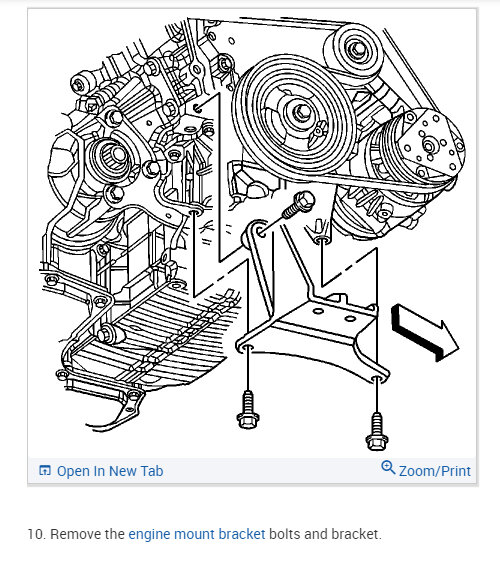 Open In New Tab

Zoom/Print

10. Remove the engine mount bracket bolts and bracket.