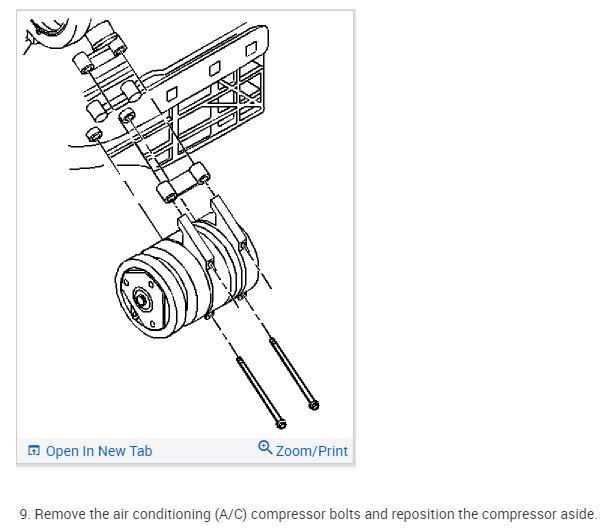 Open In New Tab Zoom/Print

9. Remove the air conditioning (A/C) compressor bolts and reposition the compressor aside.