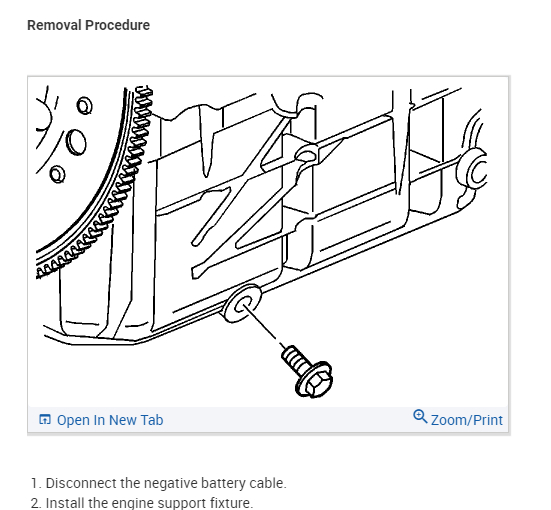 Removal Procedure

Open In New Tab

Zoom/Print

1. Disconnect the negative battery cable.
2. Install the engine support fixture.