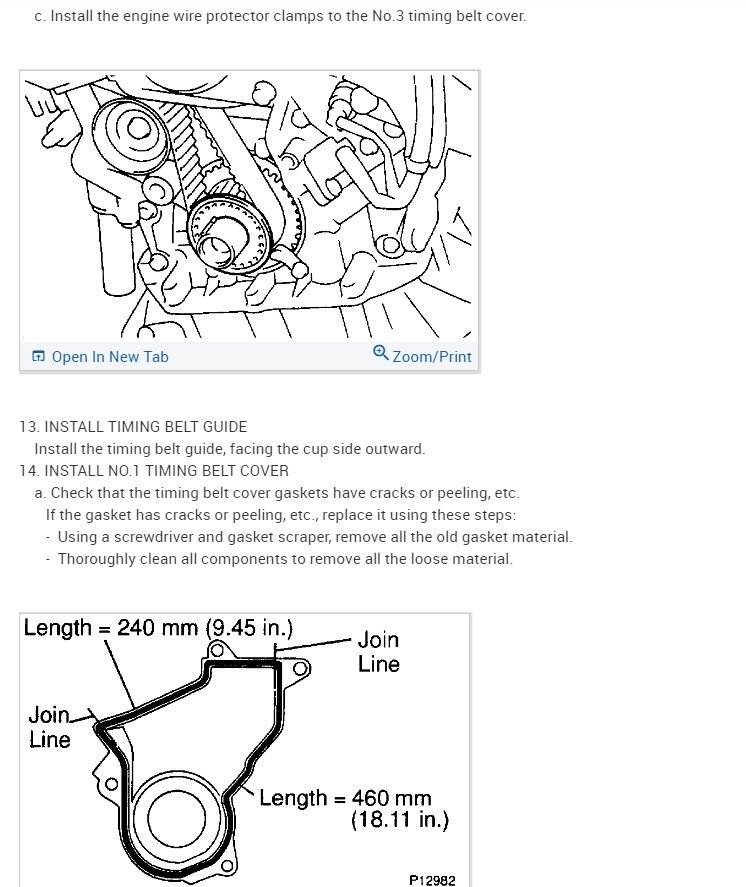 c. Install the engine wire protector clamps to the No.3 timing belt cover.

Open In New Tab
Zoom/Print

13. INSTALL TIMING BELT GUIDE
Install the timing belt guide, facing the cup side outward.
14. INSTALL NO.1 TIMING BELT COVER
a. Check that the timing belt cover gaskets have cracks or peeling, etc.
If the gasket has cracks or peeling, etc., replace it using these steps:
- Using a screwdriver and gasket scraper, remove all the old gasket material.
- Thoroughly clean all components to remove all the loose material.

Length = 240 mm (9.45 in.)
Join Line
Join Line
Length = 460 mm (18.11 in.)
P12982