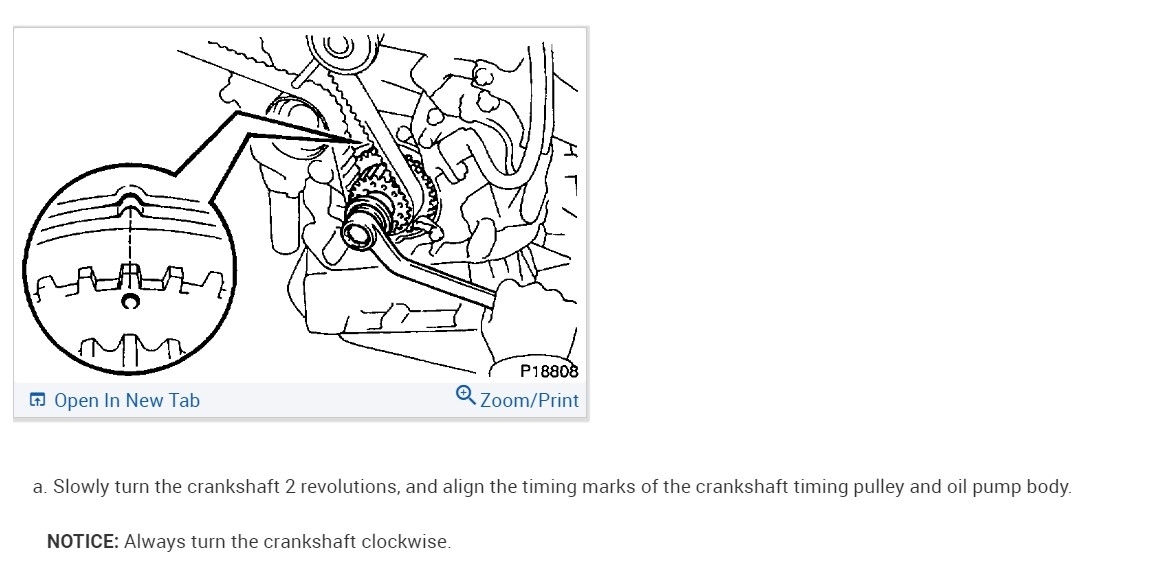 P18808

Open In New Tab

Zoom/Print

a. Slowly turn the crankshaft 2 revolutions, and align the timing marks of the crankshaft timing pulley and oil pump body.

NOTICE: Always turn the crankshaft clockwise.