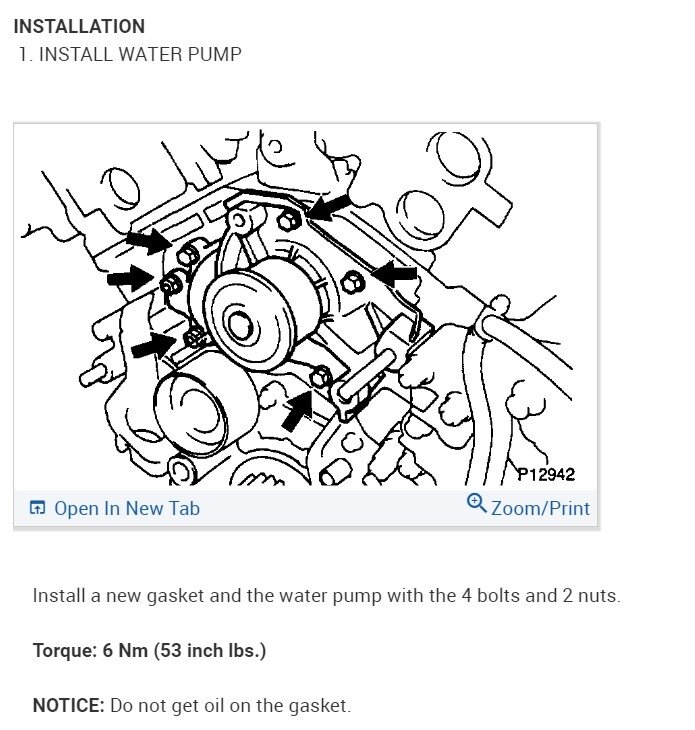 INSTALLATION
1. INSTALL WATER PUMP

P12942

Open In New Tab

Zoom/Print

Install a new gasket and the water pump with the 4 bolts and 2 nuts.

Torque: 6 Nm (53 inch lbs.)

NOTICE: Do not get oil on the gasket.