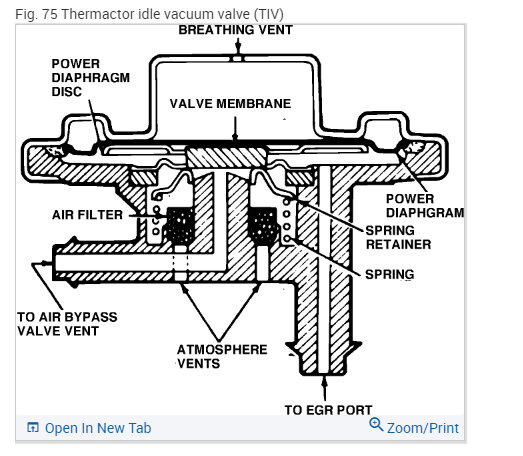 Fig. 75 Thermactor idle vacuum valve (TIV)

BREATHING VENT

POWER DIAPHRAGM DISC

VALVE MEMBRANE

POWER DIAPHGRAM

AIR FILTER

SPRING RETAINER

SPRING

TO AIR BYPASS VALVE VENT

ATMOSPHERE VENTS

TO EGR PORT

Open In New Tab

Zoom/Print