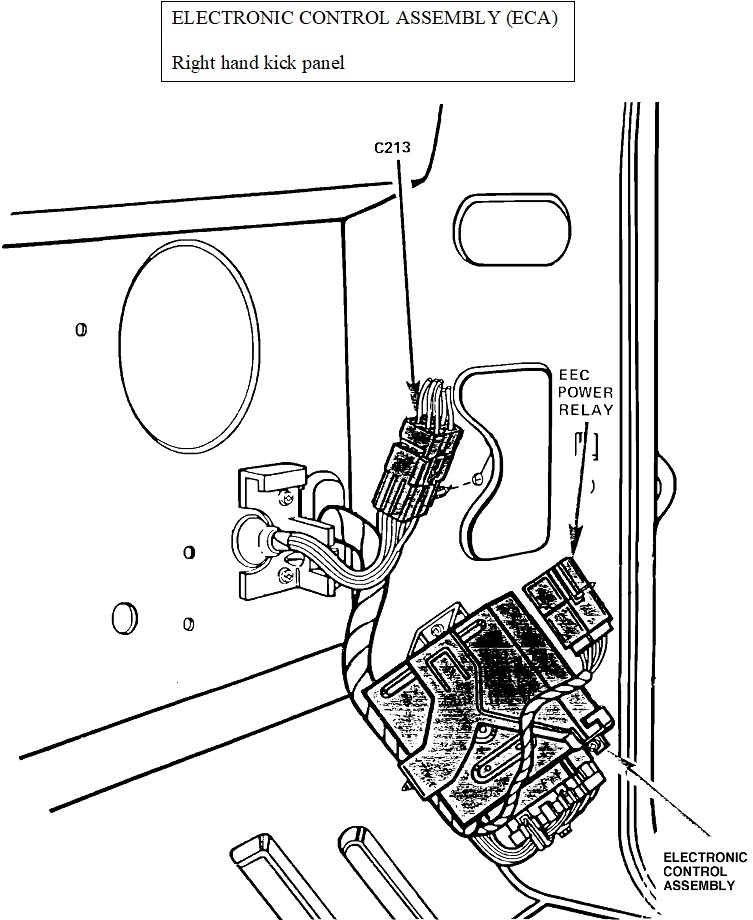 ELECTRONIC CONTROL ASSEMBLY (ECA)

Right hand kick panel

C213

EEC POWER RELAY

ELECTRONIC CONTROL ASSEMBLY