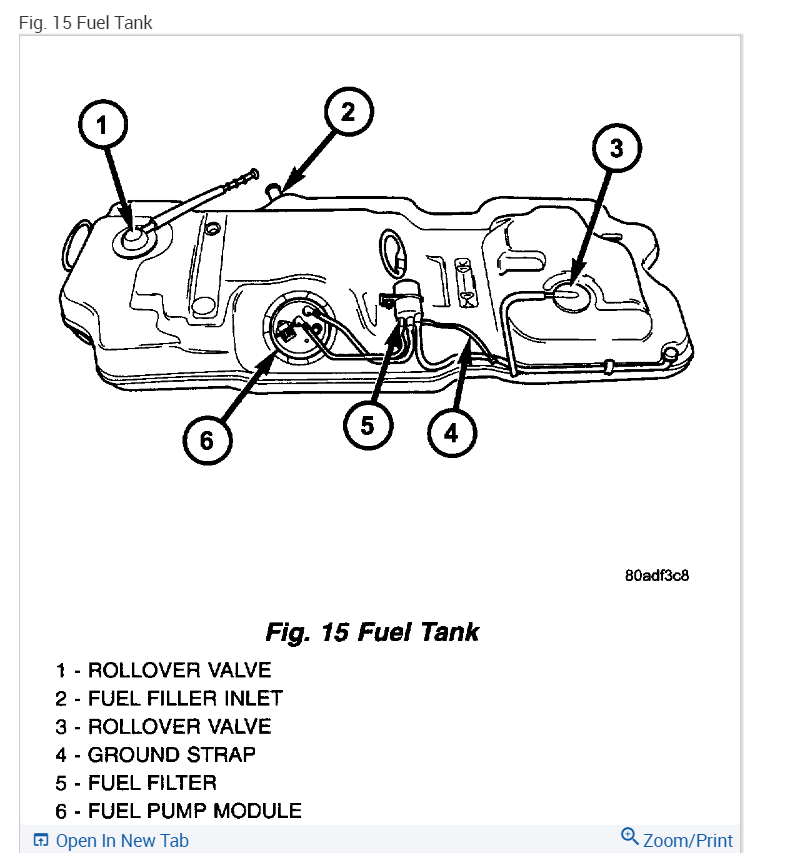 Fig. 15 Fuel Tank

1

2

3

6

5

4

80adf3c8

Fig. 15 Fuel Tank

1 - ROLLOVER VALVE
2 - FUEL FILLER INLET
3 - ROLLOVER VALVE
4 - GROUND STRAP
5 - FUEL FILTER
6 - FUEL PUMP MODULE

Open In New Tab

Zoom/Print