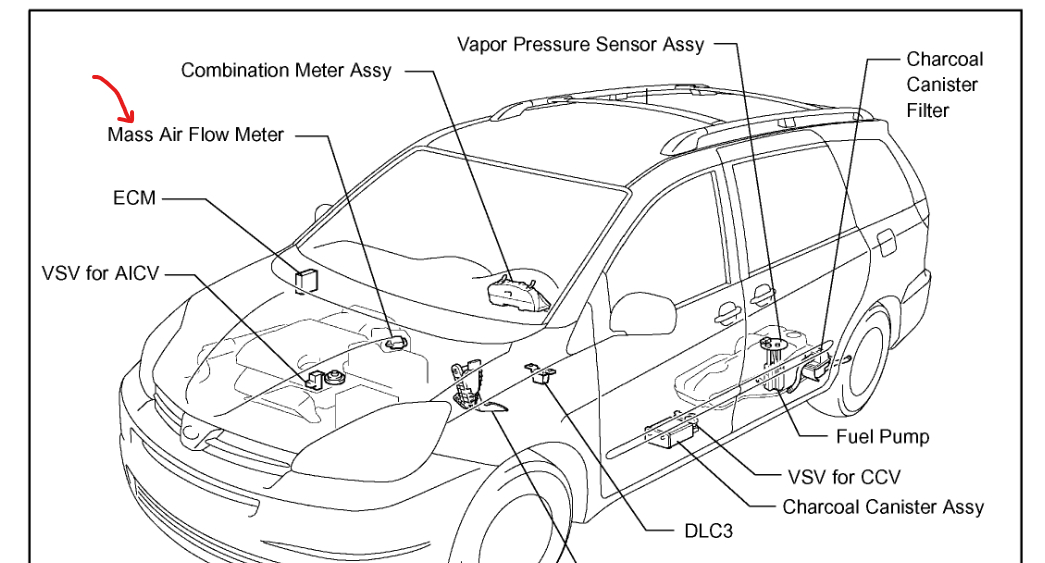 Vapor Pressure Sensor Assy

Combination Meter Assy

Charcoal Canister Filter

Mass Air Flow Meter

ECM

VSV for AICV

Fuel Pump

VSV for CCV

Charcoal Canister Assy

DLC3