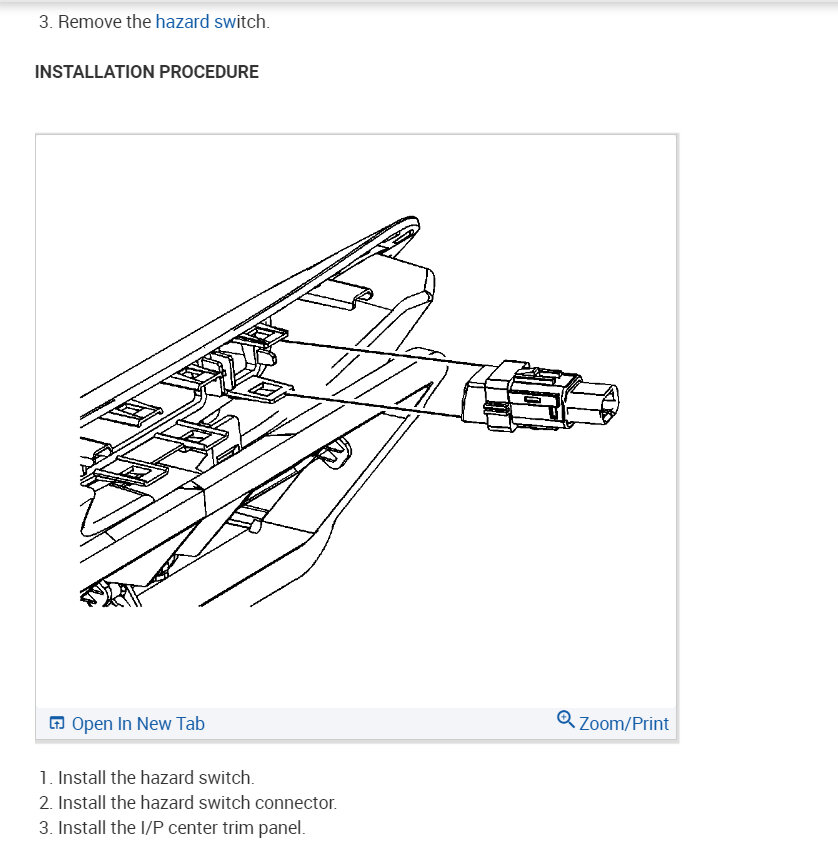 3. Remove the hazard switch.

INSTALLATION PROCEDURE

Open In New Tab

Zoom/Print

1. Install the hazard switch.
2. Install the hazard switch connector.
3. Install the I/P center trim panel.