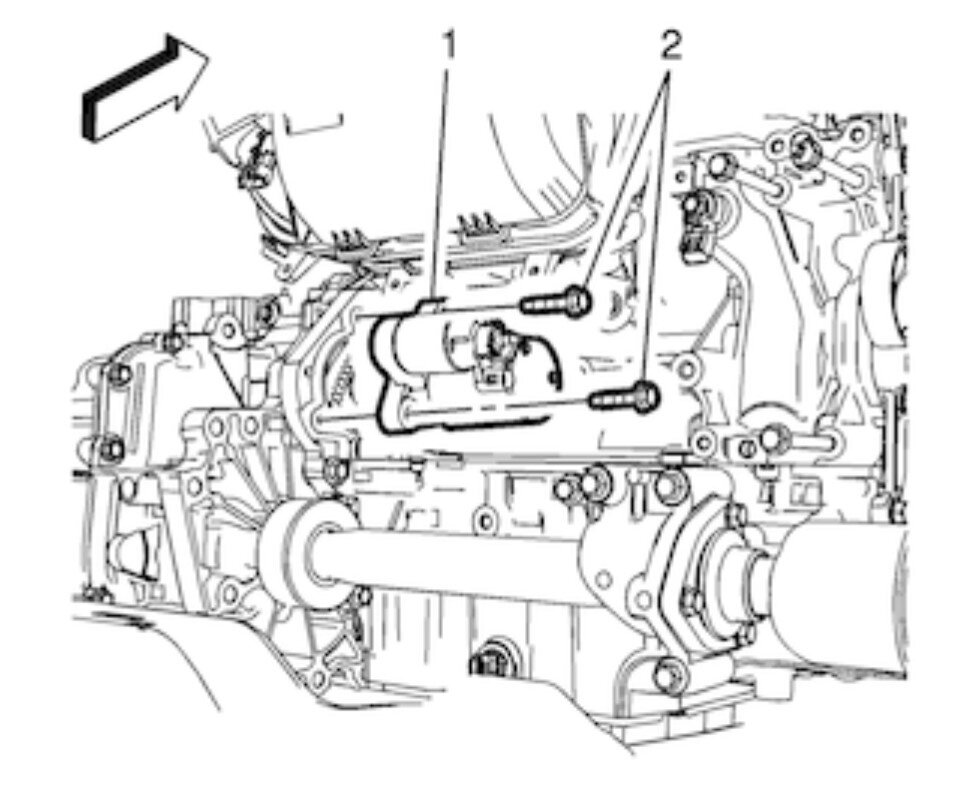 1
2