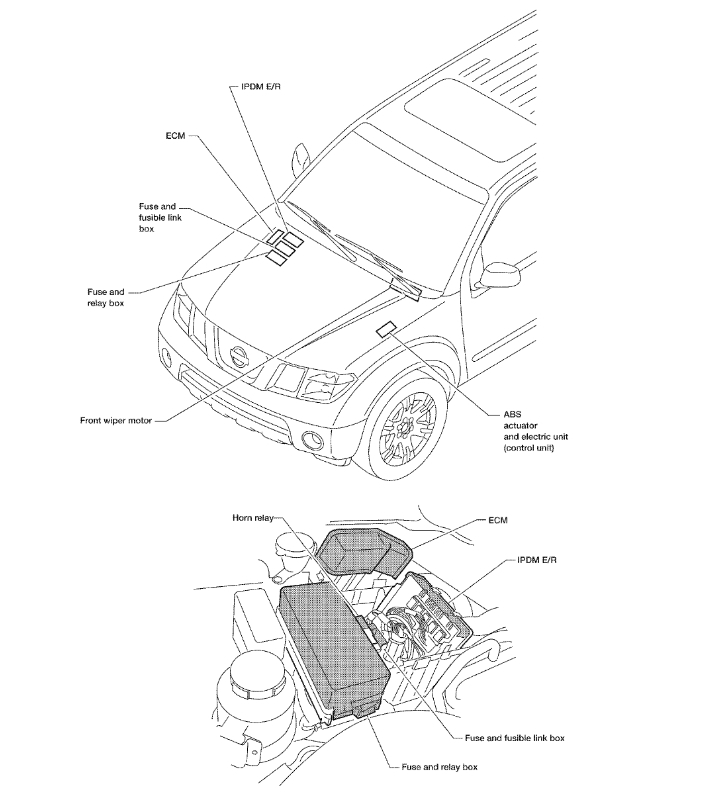 IPDM E/R

ECM

Fuse and fusible link box

Fuse and relay box

Front wiper motor

ABS actuator and electric unit (control unit)

Horn relay

ECM

IPDM E/R

Fuse and fusible link box

Fuse and relay box