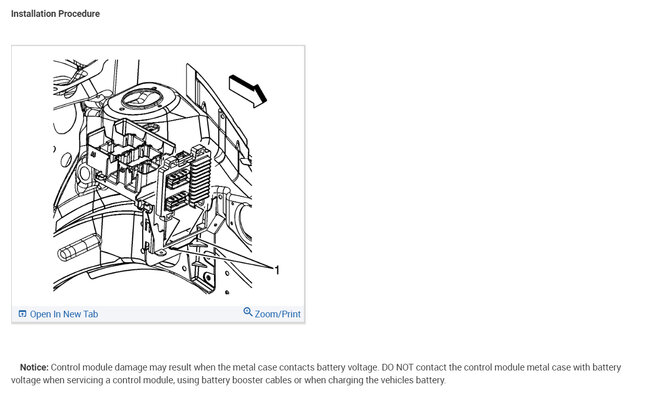 Installation Procedure

1

Open In New Tab

Zoom/Print

Notice: Control module damage may result when the metal case contacts battery voltage. DO NOT contact the control module metal case with battery voltage when servicing a control module, using battery booster cables or when charging the vehicles battery.