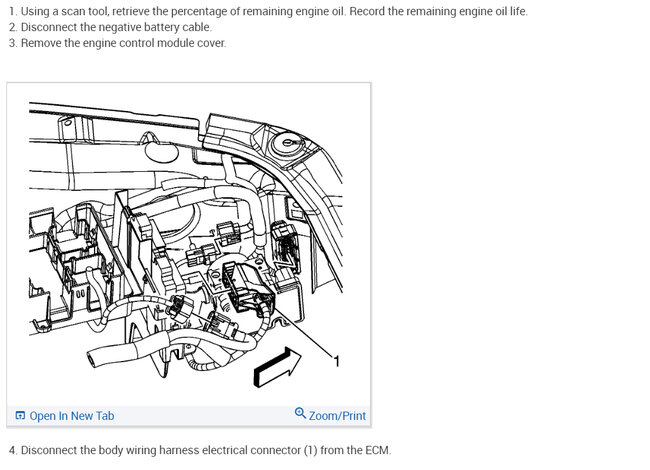 1. Using a scan tool, retrieve the percentage of remaining engine oil. Record the remaining engine oil life.
2. Disconnect the negative battery cable.
3. Remove the engine control module cover.

1

Open In New Tab
Zoom/Print

4. Disconnect the body wiring harness electrical connector (1) from the ECM.