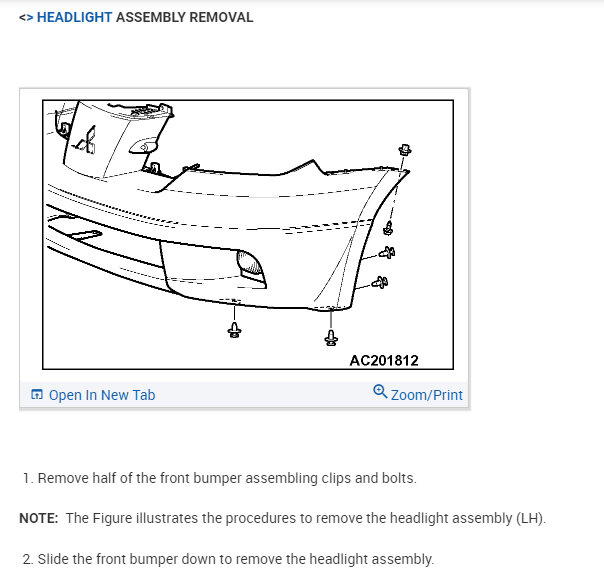 <> HEADLIGHT ASSEMBLY REMOVAL

AC201812

Open In New Tab

Zoom/Print

1. Remove half of the front bumper assembling clips and bolts.

NOTE: The Figure illustrates the procedures to remove the headlight assembly (LH).

2. Slide the front bumper down to remove the headlight assembly.