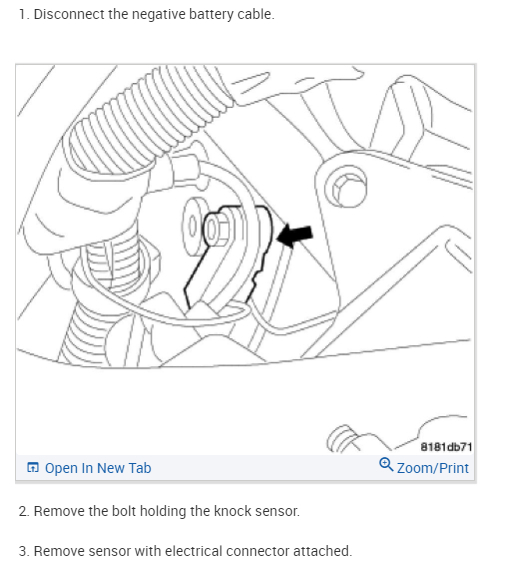 1. Disconnect the negative battery cable.

8181db71

Open In New Tab

Zoom/Print

2. Remove the bolt holding the knock sensor.

3. Remove sensor with electrical connector attached.