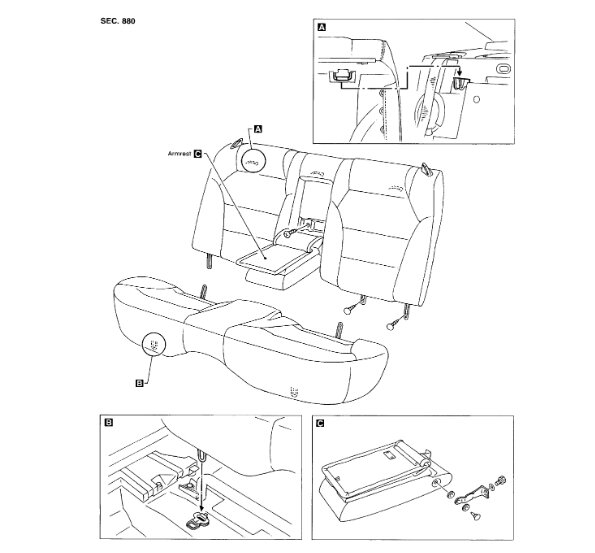 SEC. 880

A

A

Armrest C

B

B

C