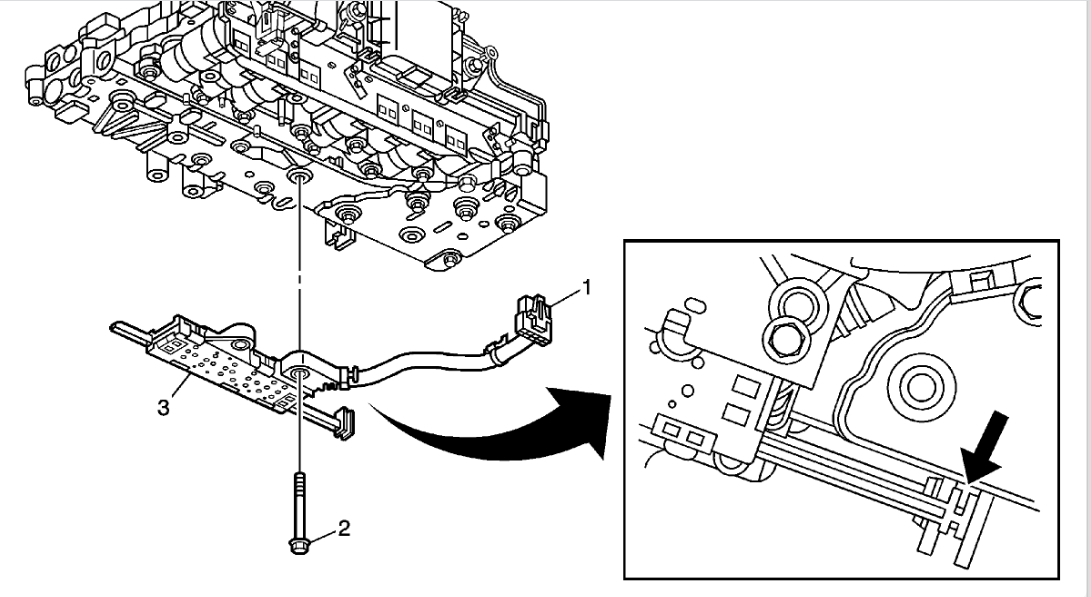 1
3
2