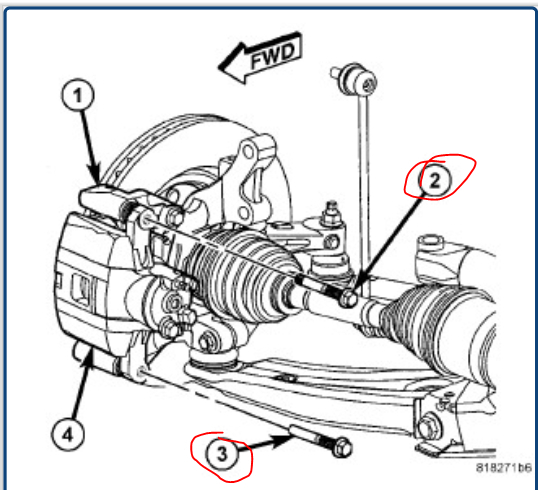 FWD
1
2
4
3
818271b6