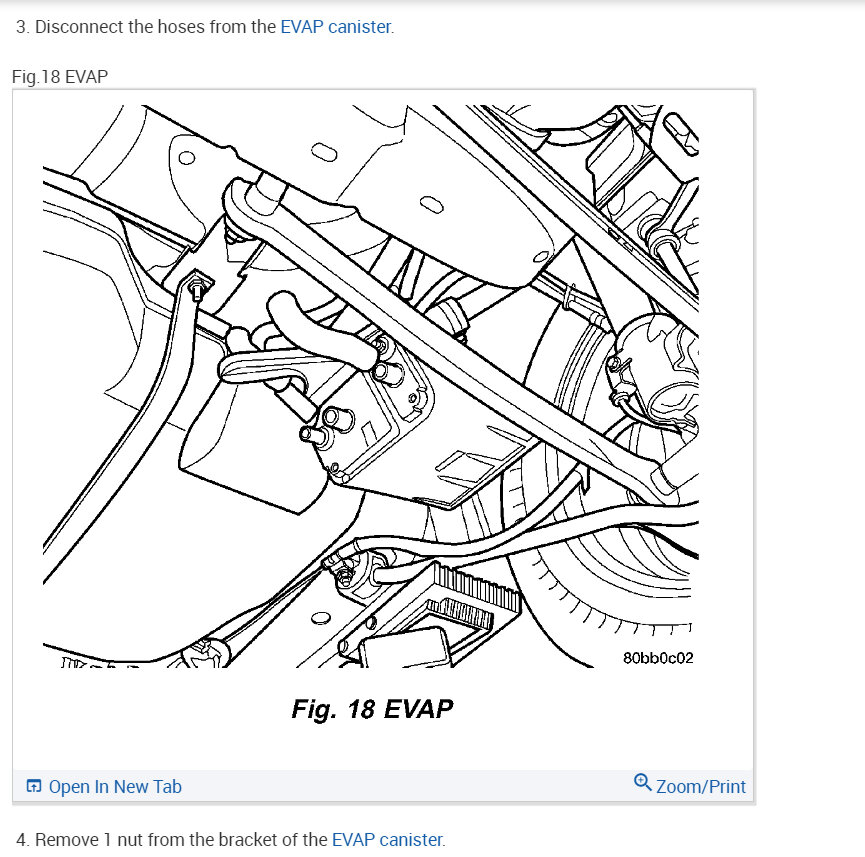 3. Disconnect the hoses from the EVAP canister.

Fig.18 EVAP

80bb0c02

Fig. 18 EVAP

Open In New Tab

Zoom/Print

4. Remove 1 nut from the bracket of the EVAP canister.