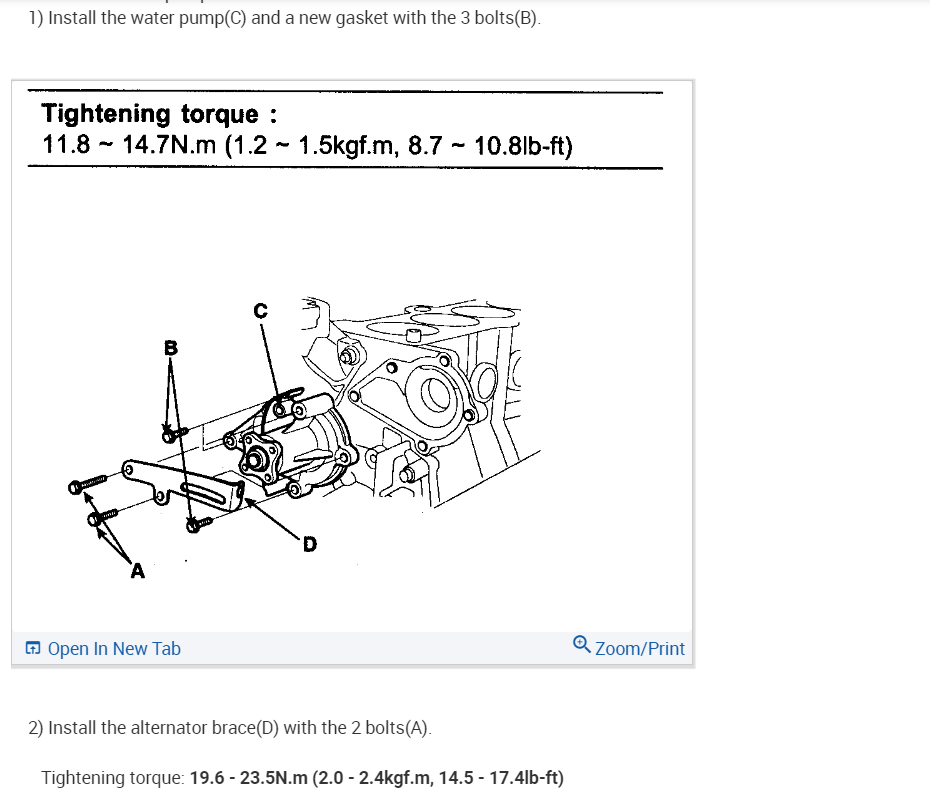 1) Install the water pump(C) and a new gasket with the 3 bolts(B).

Tightening torque :
11.8 ~ 14.7N.m (1.2 ~ 1.5kgf.m, 8.7 ~ 10.8lb-ft)

C
B
D
A

Open In New Tab
Zoom/Print

2) Install the alternator brace(D) with the 2 bolts(A).

Tightening torque: 19.6 - 23.5N.m (2.0 - 2.4kgf.m, 14.5 - 17.4lb-ft)