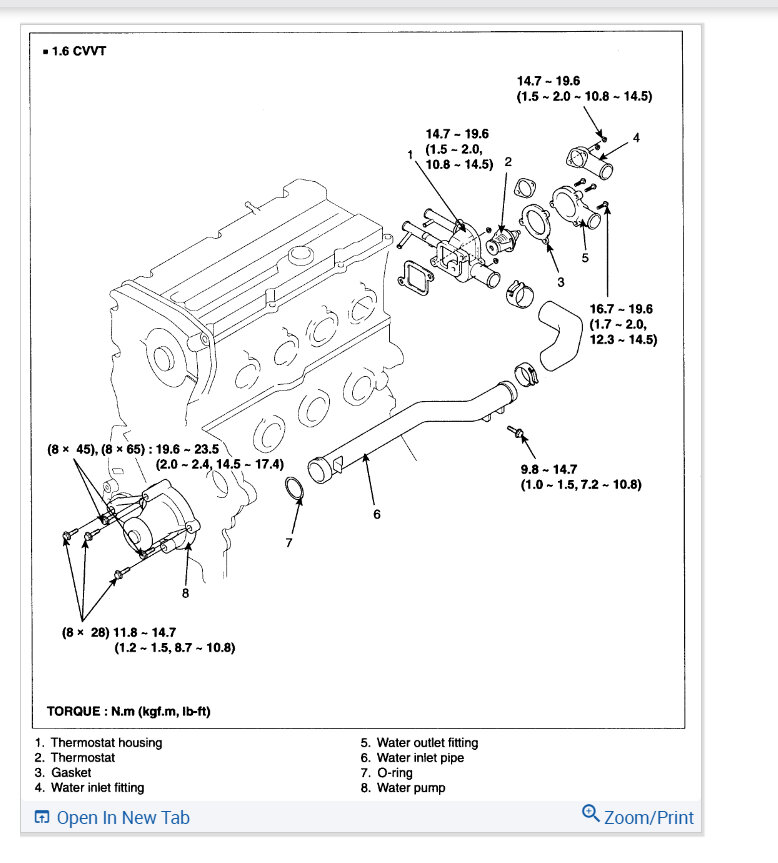 ▪ 1.6 CVVT

14.7 ~ 19.6
(1.5 ~ 2.0 ~ 10.8 ~ 14.5)

4

14.7 ~ 19.6
(1.5 ~ 2.0,
10.8 ~ 14.5)

1

2

5

3

16.7 ~ 19.6
(1.7 ~ 2.0,
12.3 ~ 14.5)

(8 × 45), (8 × 65) : 19.6 ~ 23.5
(2.0 ~ 2.4, 14.5 ~ 17.4)

9.8 ~ 14.7
(1.0 ~ 1.5, 7.2 ~ 10.8)

6

7

8

(8 × 28) 11.8 ~ 14.7
(1.2 ~ 1.5, 8.7 ~ 10.8)

TORQUE : N.m (kgf.m, lb-ft)

1. Thermostat housing
2. Thermostat
3. Gasket
4. Water inlet fitting

5. Water outlet fitting
6. Water inlet pipe
7. O-ring
8. Water pump

Open In New Tab

Zoom/Print