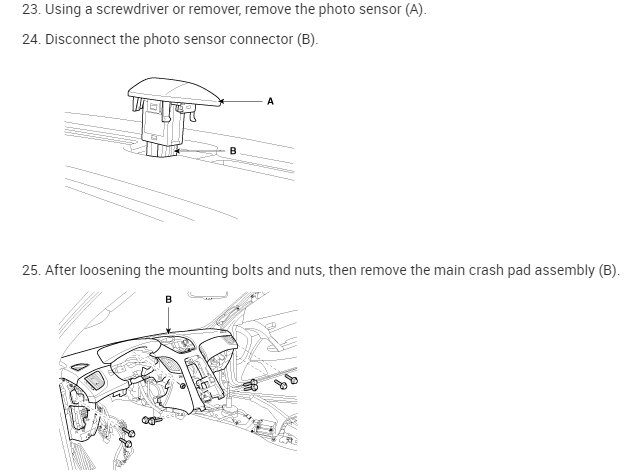 23. Using a screwdriver or remover, remove the photo sensor (A).

24. Disconnect the photo sensor connector (B).

A

B

25. After loosening the mounting bolts and nuts, then remove the main crash pad assembly (B).

B