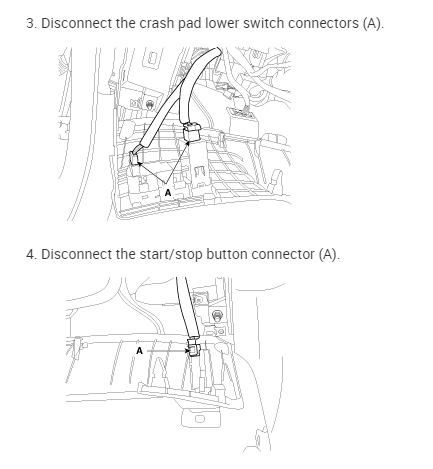 3. Disconnect the crash pad lower switch connectors (A).

A

4. Disconnect the start/stop button connector (A).

A