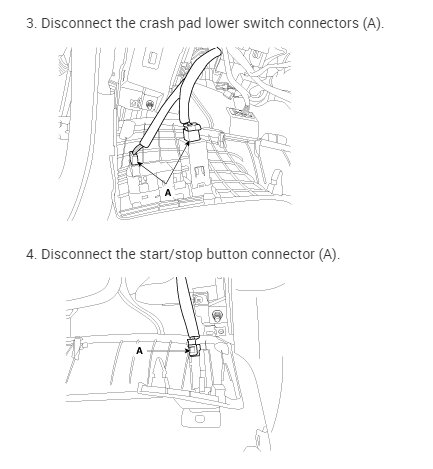 3. Disconnect the crash pad lower switch connectors (A).

A

4. Disconnect the start/stop button connector (A).

A