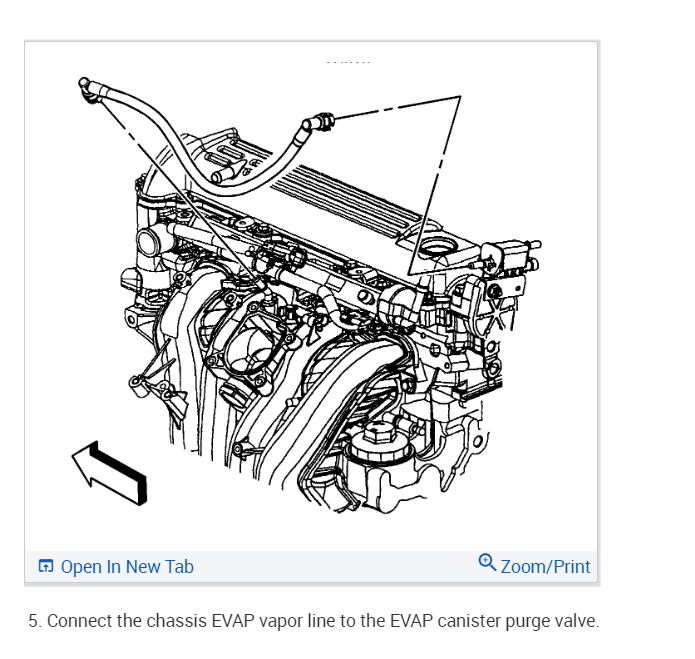 Open In New Tab

Zoom/Print

5. Connect the chassis EVAP vapor line to the EVAP canister purge valve.