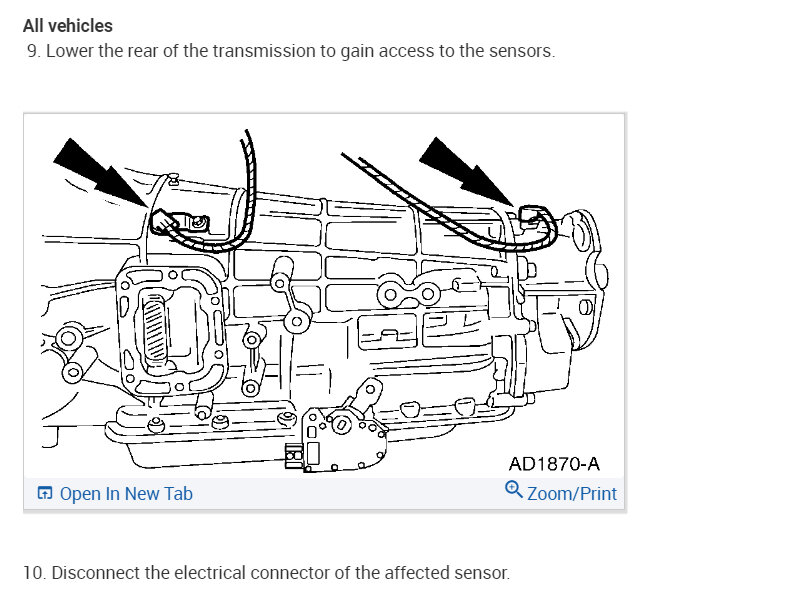 All vehicles

9. Lower the rear of the transmission to gain access to the sensors.

AD1870-A

Open In New Tab

Zoom/Print

10. Disconnect the electrical connector of the affected sensor.