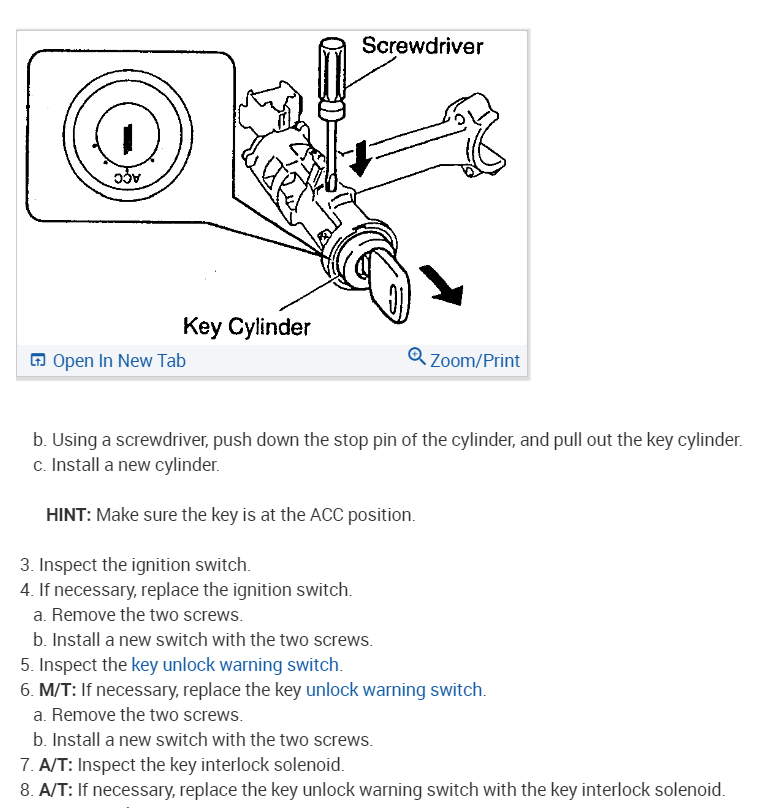 Screwdriver

ACC

Key Cylinder

Open In New Tab

Zoom/Print

b. Using a screwdriver, push down the stop pin of the cylinder, and pull out the key cylinder.
c. Install a new cylinder.

HINT: Make sure the key is at the ACC position.

3. Inspect the ignition switch.
4. If necessary, replace the ignition switch.
a. Remove the two screws.
b. Install a new switch with the two screws.
5. Inspect the key unlock warning switch.
6. M/T: If necessary, replace the key unlock warning switch.
a. Remove the two screws.
b. Install a new switch with the two screws.
7. A/T: Inspect the key interlock solenoid.
8. A/T: If necessary, replace the key unlock warning switch with the key interlock solenoid.