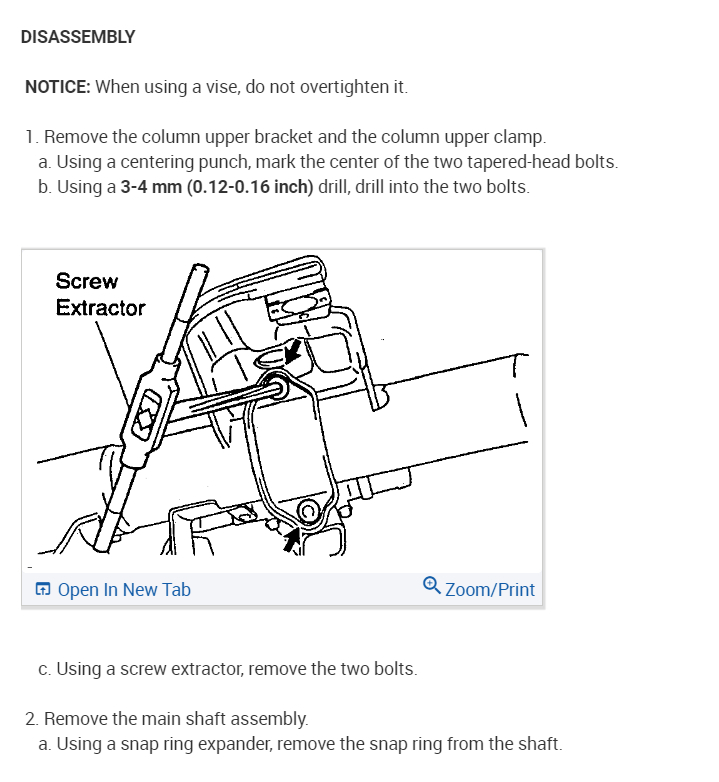 DISASSEMBLY

NOTICE: When using a vise, do not overtighten it.

1. Remove the column upper bracket and the column upper clamp.
a. Using a centering punch, mark the center of the two tapered-head bolts.
b. Using a 3-4 mm (0.12-0.16 inch) drill, drill into the two bolts.

Screw Extractor

Open In New Tab

Zoom/Print

c. Using a screw extractor, remove the two bolts.

2. Remove the main shaft assembly.
a. Using a snap ring expander, remove the snap ring from the shaft.