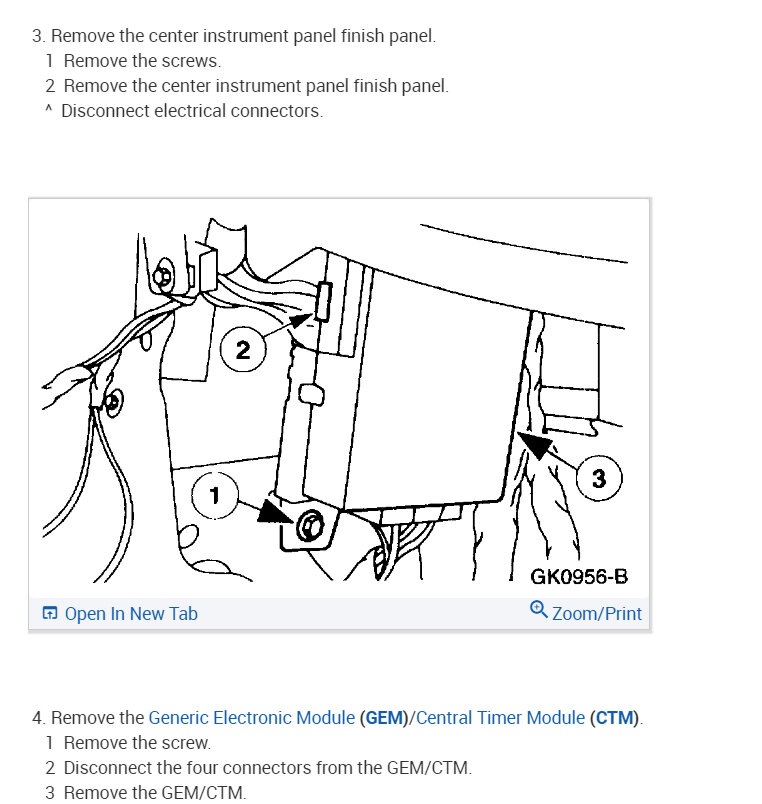 3. Remove the center instrument panel finish panel.
1 Remove the screws.
2 Remove the center instrument panel finish panel.
^ Disconnect electrical connectors.

2
1
3
GK0956-B

Open In New Tab
Zoom/Print

4. Remove the Generic Electronic Module (GEM)/Central Timer Module (CTM).
1 Remove the screw.
2 Disconnect the four connectors from the GEM/CTM.
3 Remove the GEM/CTM.