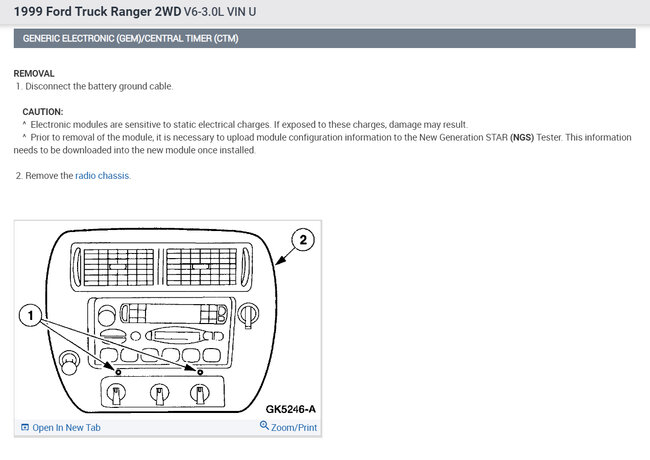 1999 Ford Truck Ranger 2WD V6-3.0L VIN U

GENERIC ELECTRONIC (GEM)/CENTRAL TIMER (CTM)

REMOVAL

1. Disconnect the battery ground cable.

CAUTION:

^ Electronic modules are sensitive to static electrical charges. If exposed to these charges, damage may result.

^ Prior to removal of the module, it is necessary to upload module configuration information to the New Generation STAR (NGS) Tester. This information needs to be downloaded into the new module once installed.

2. Remove the radio chassis.

2

1

GK5246-A

Open In New Tab

Zoom/Print